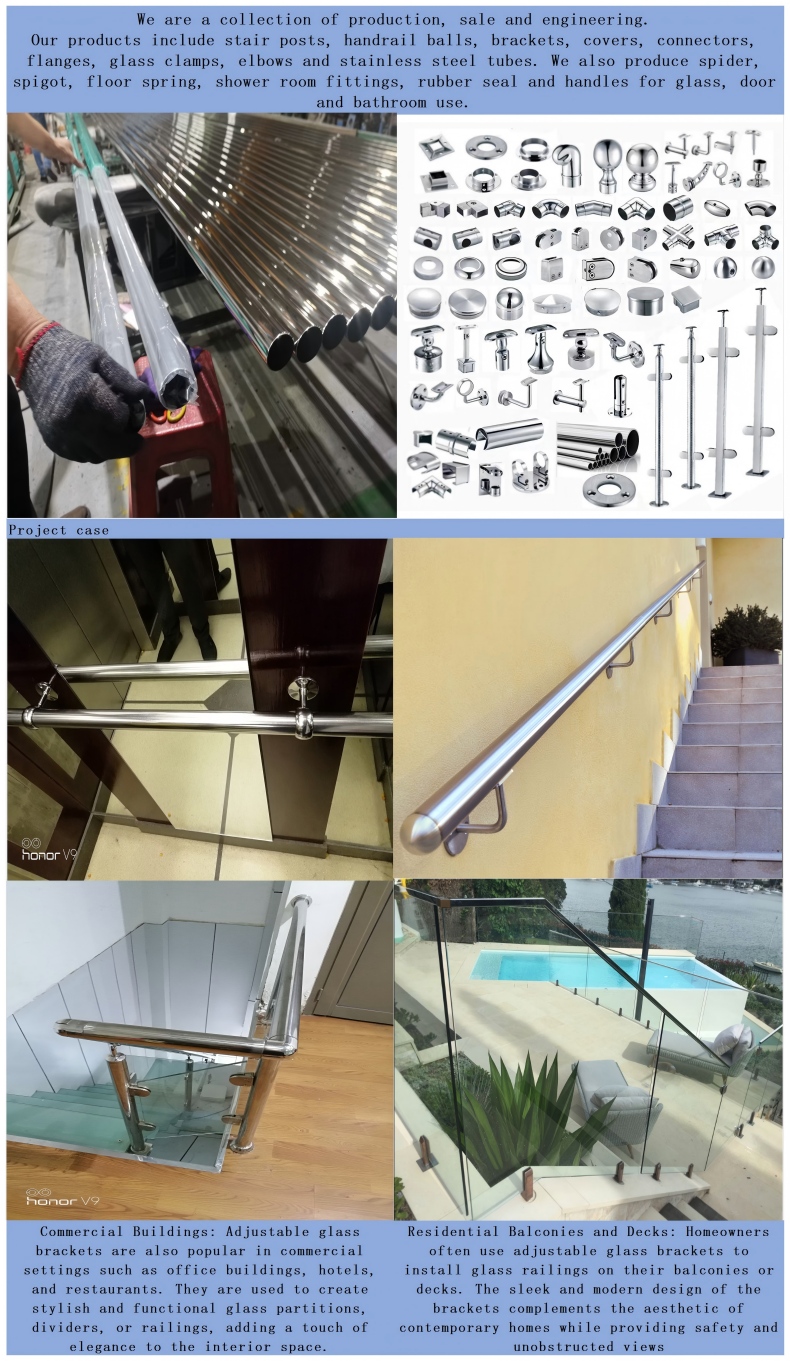 We are a collection of production, sale and engineering.
Our products include stair posts, handrail balls, brackets, covers, connectors, flanges, glass clamps, elbows and stainless steel tubes. We also produce spider, spigot, floor spring, shower room fittings, rubber seal and handles for glass, door and bathroom use.

Project case

honor V9

honor V9

Commercial Buildings: Adjustable glass brackets are also popular in commercial settings such as office buildings, hotels, and restaurants. They are used to create stylish and functional glass partitions, dividers, or railings, adding a touch of elegance to the interior space.

Residential Balconies and Decks: Homeowners often use adjustable glass brackets to install glass railings on their balconies or decks. The sleek and modern design of the brackets complements the aesthetic of contemporary homes while providing safety and unobstructed views