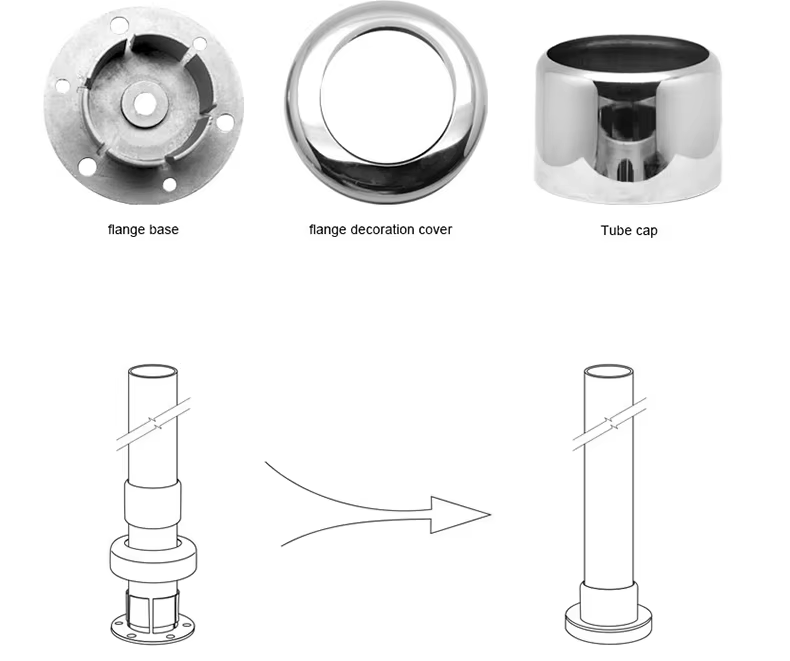 flange base

flange decoration cover

Tube cap