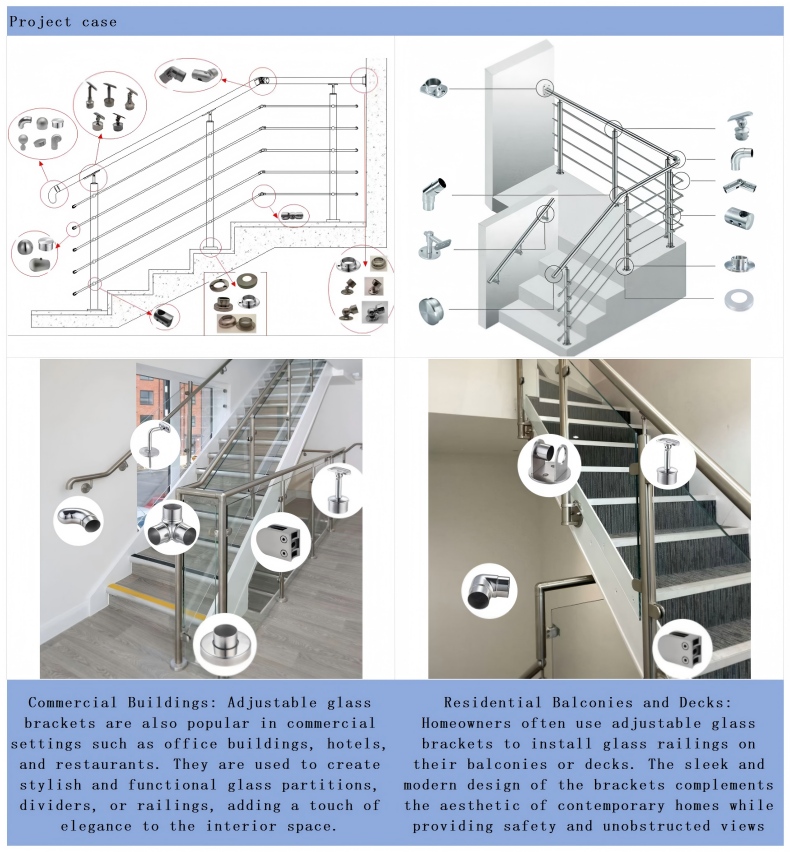 Project case

Commercial Buildings: Adjustable glass brackets are also popular in commercial settings such as office buildings, hotels, and restaurants. They are used to create stylish and functional glass partitions, dividers, or railings, adding a touch of elegance to the interior space.

Residential Balconies and Decks: Homeowners often use adjustable glass brackets to install glass railings on their balconies or decks. The sleek and modern design of the brackets complements the aesthetic of contemporary homes while providing safety and unobstructed views