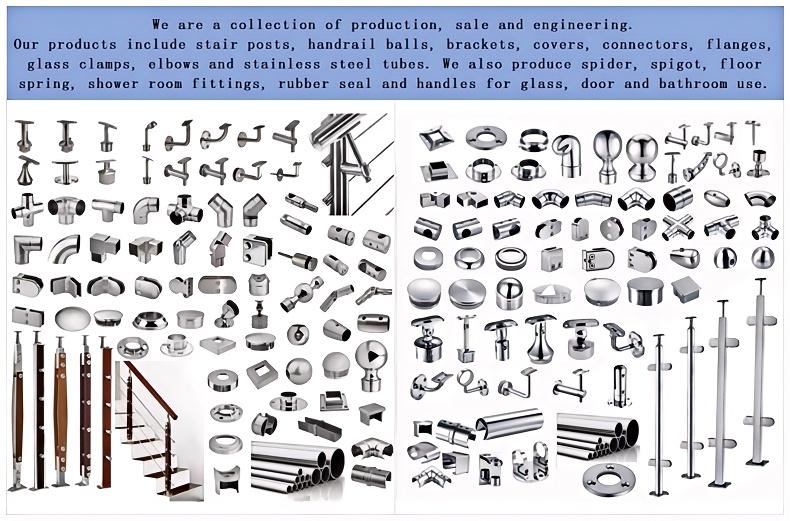 We are a collection of production, sale and engineering.
Our products include stair posts, handrail balls, brackets, covers, connectors, flanges, glass clamps, elbows and stainless steel tubes. We also produce spider, spigot, floor spring, shower room fittings, rubber seal and handles for glass, door and bathroom use.