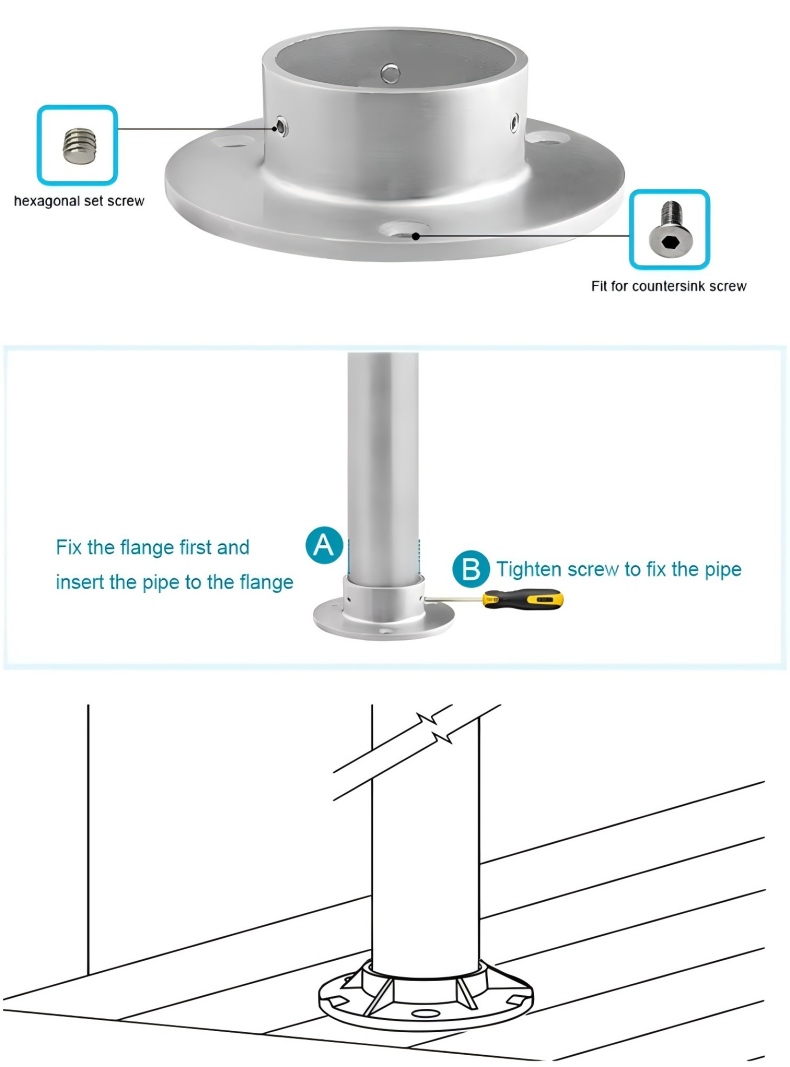 hexagonal set screw

Fit for countersink screw

Fix the flange first and insert the pipe to the flange

A

B

Tighten screw to fix the pipe