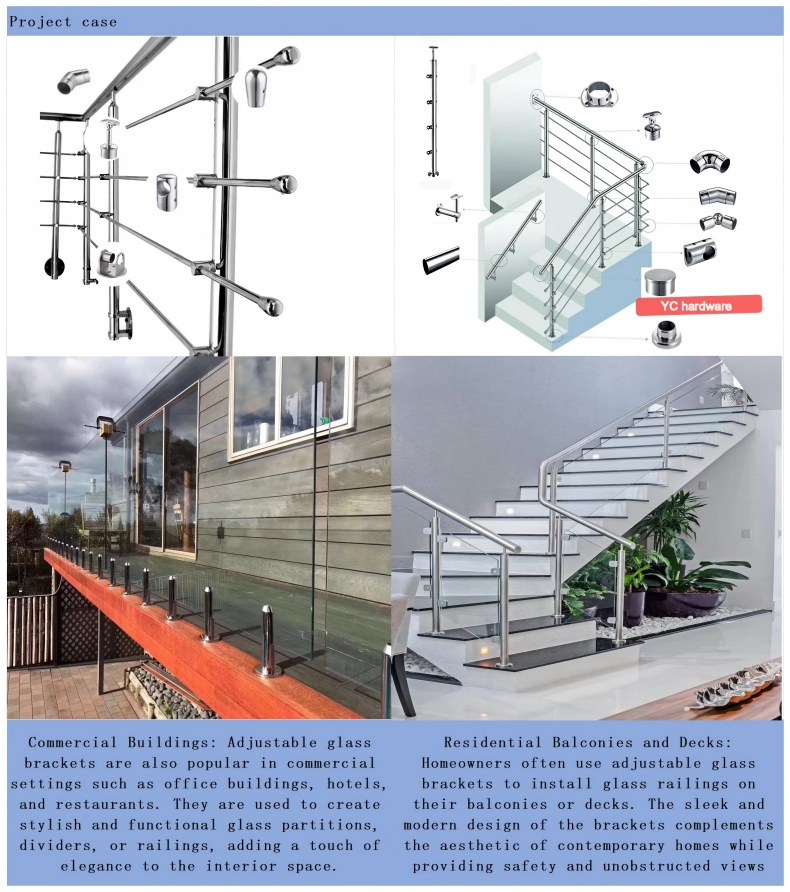 Project case

YC hardware

Commercial Buildings: Adjustable glass brackets are also popular in commercial settings such as office buildings, hotels, and restaurants. They are used to create stylish and functional glass partitions, dividers, or railings, adding a touch of elegance to the interior space.

Residential Balconies and Decks: Homeowners often use adjustable glass brackets to install glass railings on their balconies or decks. The sleek and modern design of the brackets complements the aesthetic of contemporary homes while providing safety and unobstructed views